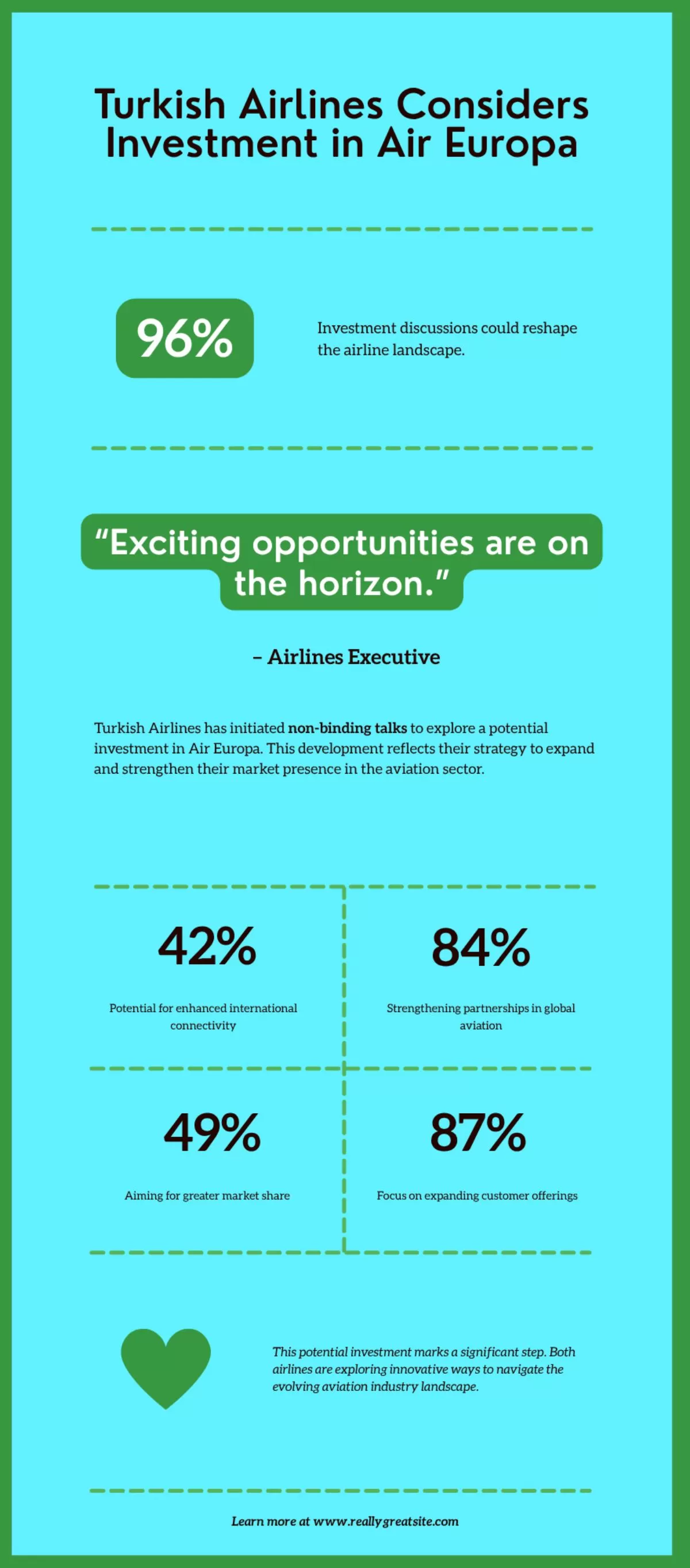 Turkish Airlines Considers Investment in Air Europa

96%

Investment discussions could reshape the airline landscape.

“Exciting opportunities are on the horizon.”

– Airlines Executive

Turkish Airlines has initiated non-binding talks to explore a potential investment in Air Europa. This development reflects their strategy to expand and strengthen their market presence in the aviation sector.

42%

Potential for enhanced international connectivity

84%

Strengthening partnerships in global aviation

49%

Aiming for greater market share

87%

Focus on expanding customer offerings

This potential investment marks a significant step. Both airlines are exploring innovative ways to navigate the evolving aviation industry landscape.

Learn more at www.reallygreatsite.com